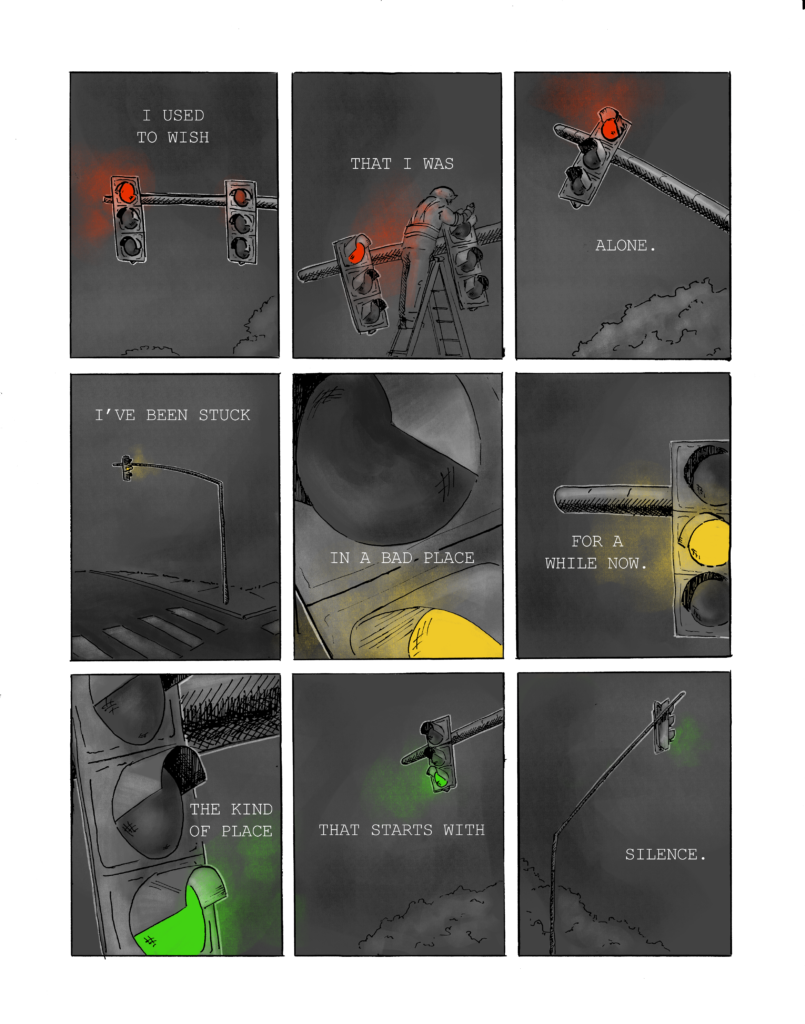 I USED TO WISH

THAT I WAS

ALONE.

I'VE BEEN STUCK

IN A BAD PLACE

FOR A WHILE NOW.

THE KIND OF PLACE

THAT STARTS WITH

SILENCE.